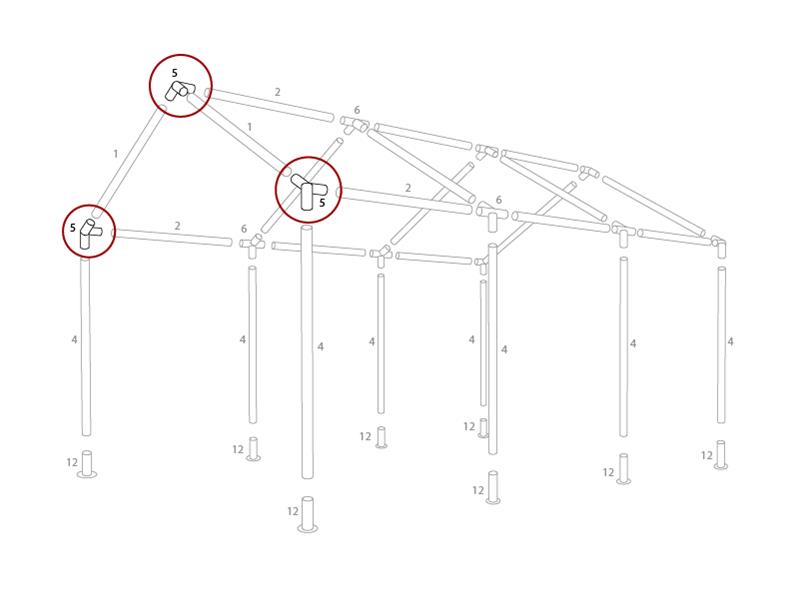 5
2
6
1
1
5
2
6
5
2
6
4
4
4
4
4
4
4
4
12
12
12
12
12
12
12
12